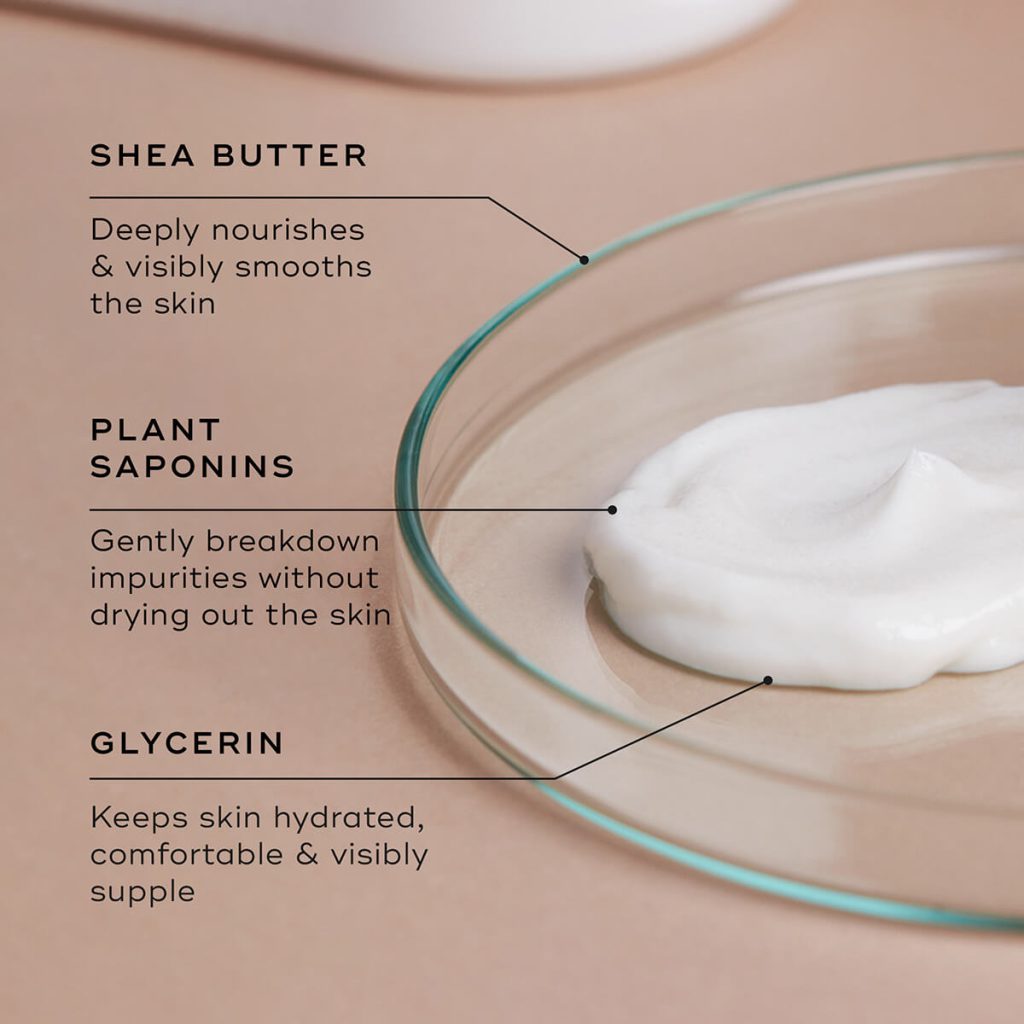 SHEA BUTTER

Deeply nourishes & visibly smooths the skin

PLANT SAPONINS

Gently breakdown impurities without drying out the skin

GLYCERIN

Keeps skin hydrated, comfortable & visibly supple